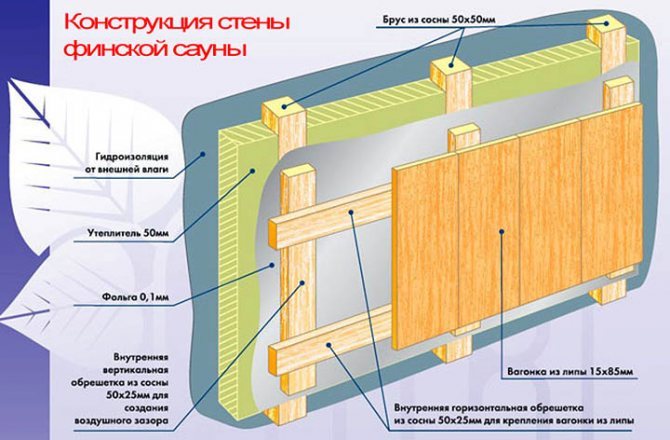 Конструкция стены финской сауны

Брус из сосны 50х50мм

Гидроизоляция от внешней влаги

Утеплитель 50мм

Фольга 0,1мм

Внутренняя вертикальная обрешетка из сосны 50х25мм для создания воздушного зазора

Вагонка из липы 15х85мм

Внутренняя горизонтальная обрешетка из сосны 50х25мм для крепления вагонки из липы